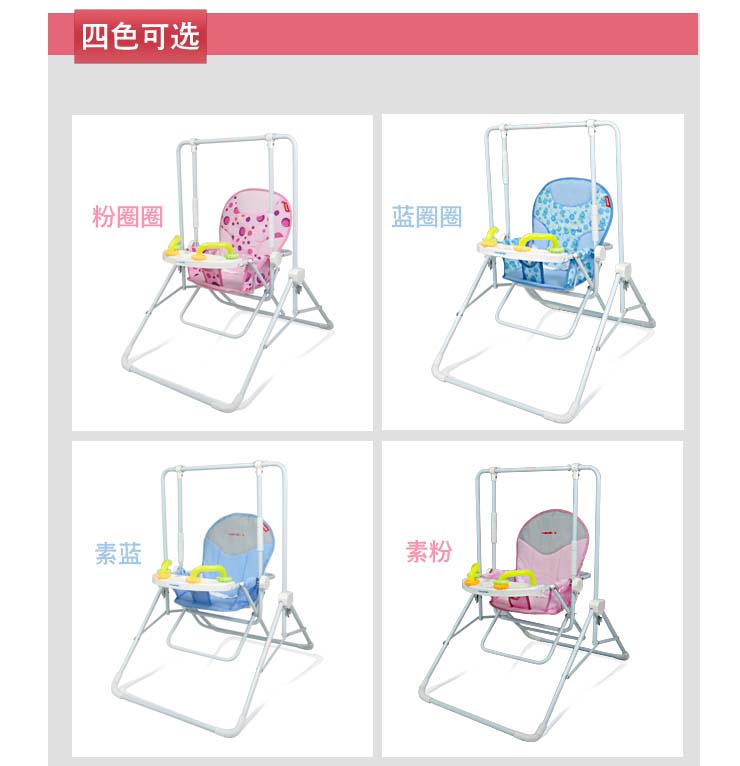 四色可选

粉圈圈

蓝圈圈

素蓝

素粉