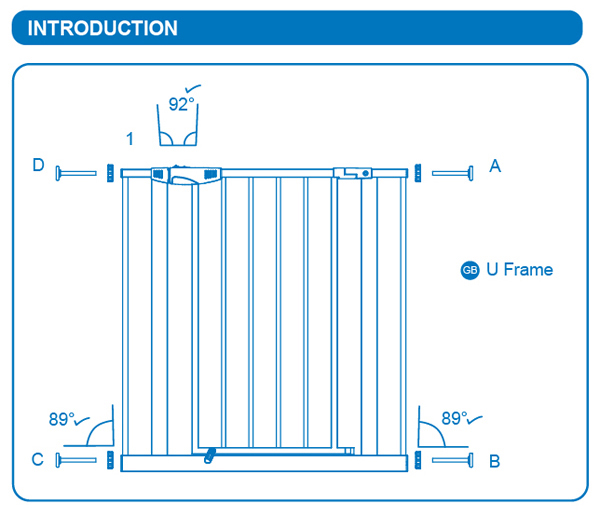 INTRODUCTION

92°

1

D

A

GB U Frame

89°

89°

C

B